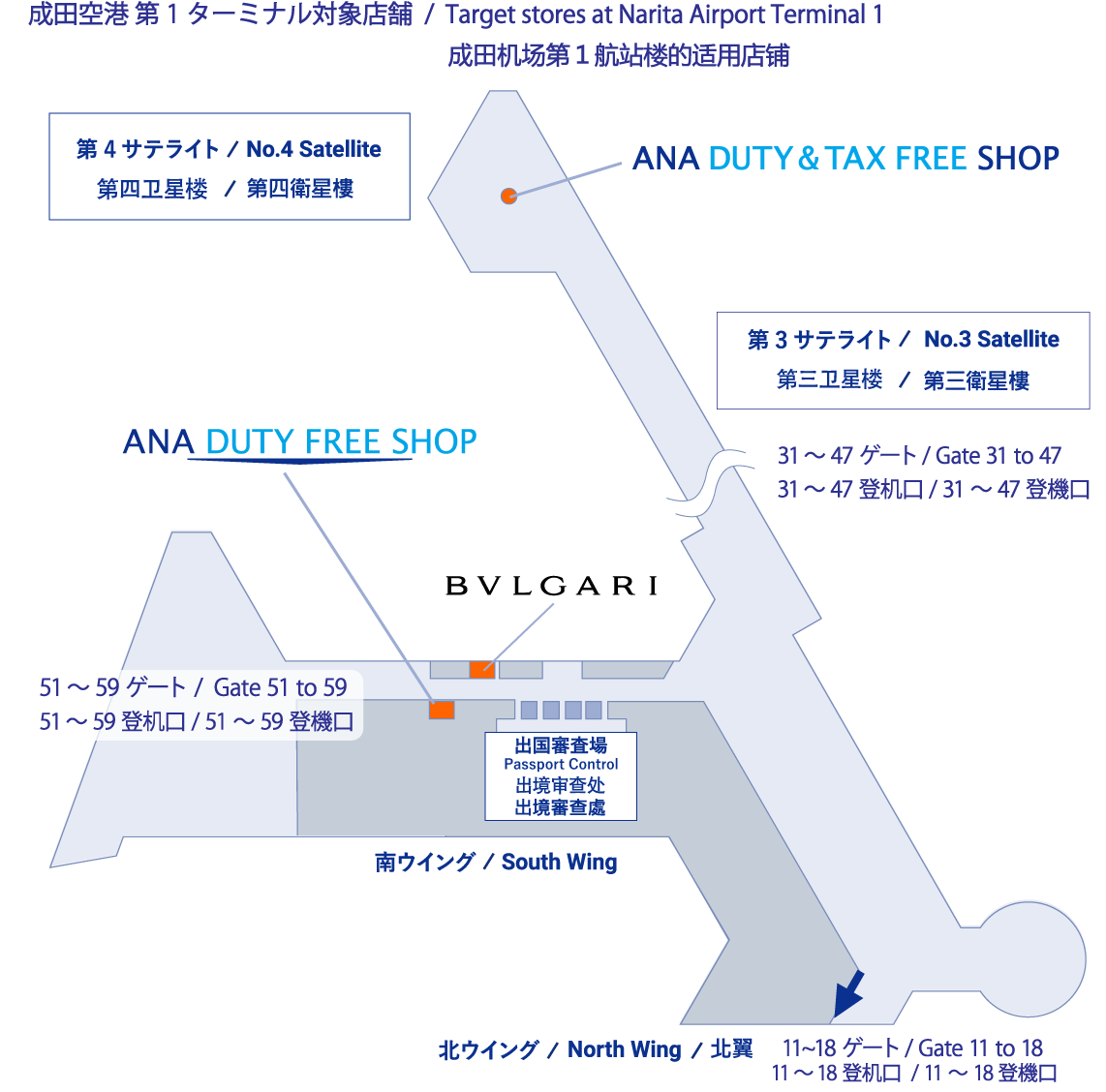 成田空港 第 1 ターミナル対象店舗 / Target stores at Narita Airport Terminal 1
成田机场第 1 航站楼的适用店铺

第 4 サテライト / No.4 Satellite
第四卫星楼 / 第四衛星樓

ANA DUTY & TAX FREE SHOP

第 3 サテライト / No.3 Satellite
第三卫星楼 / 第三衛星樓

ANA DUTY FREE SHOP

31 ～ 47 ゲート / Gate 31 to 47
31 ～ 47 登机口 / 31 ～ 47 登機口

BVLGARI

51 ～ 59 ゲート / Gate 51 to 59
51 ～ 59 登机口 / 51 ～ 59 登機口

出国審査場
Passport Control
出境审查处
出境審查處

南ウイング / South Wing

北ウイング / North Wing / 北翼

11~18 ゲート / Gate 11 to 18
11 ～ 18 登机口 / 11 ～ 18 登機口